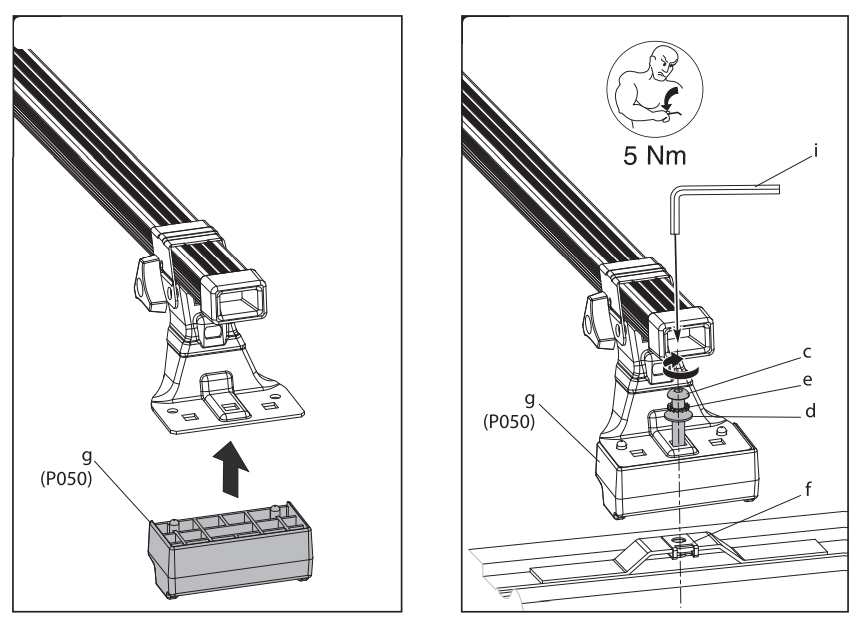 g
(P050)

5 Nm
i
c
e
d
g
(P050)
f