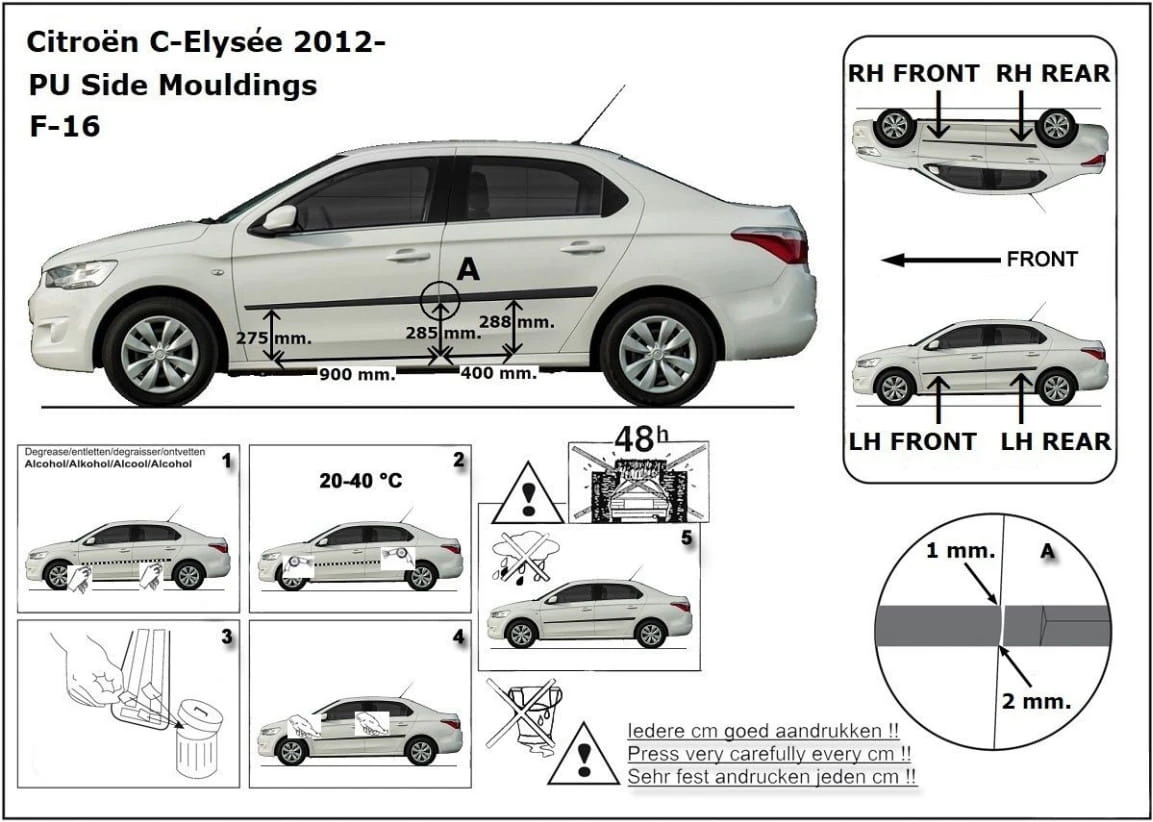 Citroën C-Elysée 2012-
PU Side Mouldings
F-16

A
275 mm.
285 mm.
288 mm.
900 mm.
400 mm.

RH FRONT
RH REAR
FRONT
LH FRONT
LH REAR

Degrease/entletten/degraisser/ontvetten
Alcohol/Alkohol/Alcool/Alcohol
1

20-40 °C
2

3

4

48h

5

1 mm.
A
2 mm.

Iedere cm goed aandrukken !!
Press very carefully every cm !!
Sehr fest andrucken jeden cm !!