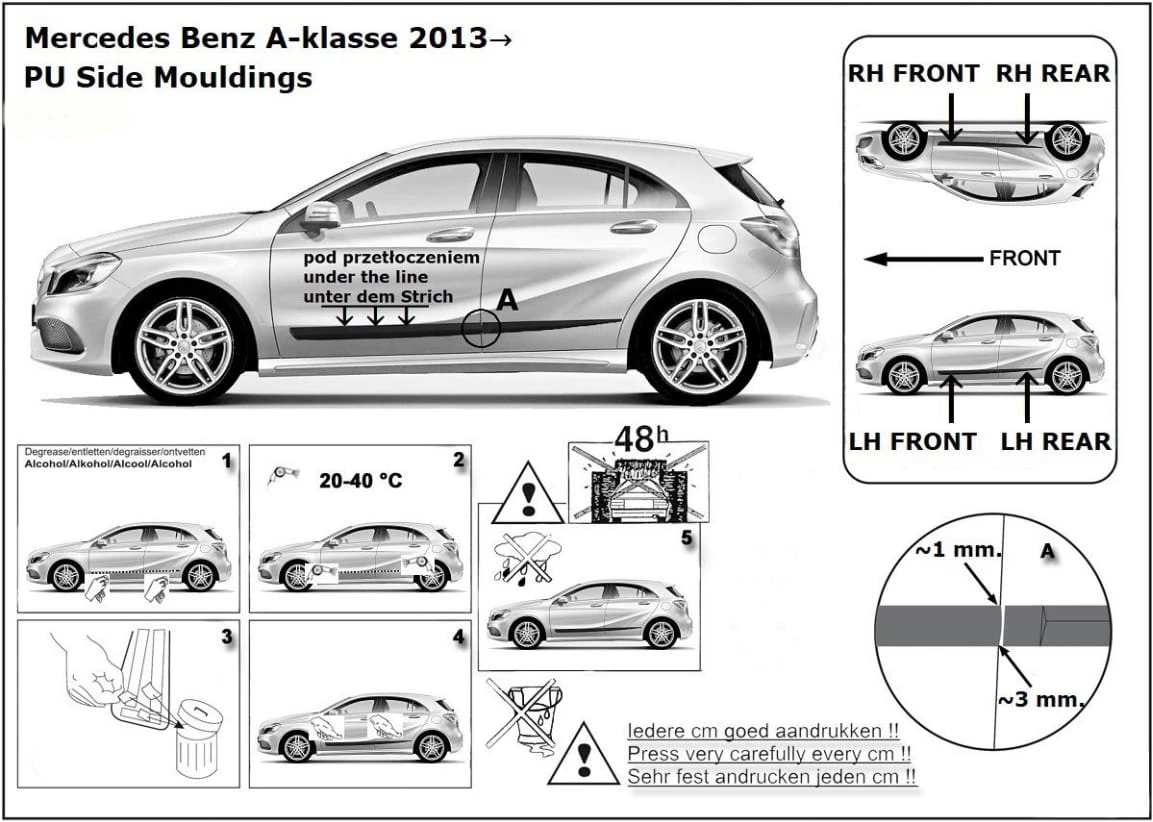 Mercedes Benz A-klasse 2013→
PU Side Mouldings

pod przetłoczeniem
under the line
unter dem Strich

A

RH FRONT RH REAR

FRONT

LH FRONT LH REAR

Degrease/entletten/degraisser/ontvetten
Alcohol/Alkohol/Alcool/Alcohol

1

20-40 °C

2

3

4

48h

5

~1 mm.

A

~3 mm.

Iedere cm goed aandrukken !!
Press very carefully every cm !!
Sehr fest andrucken jeden cm !!