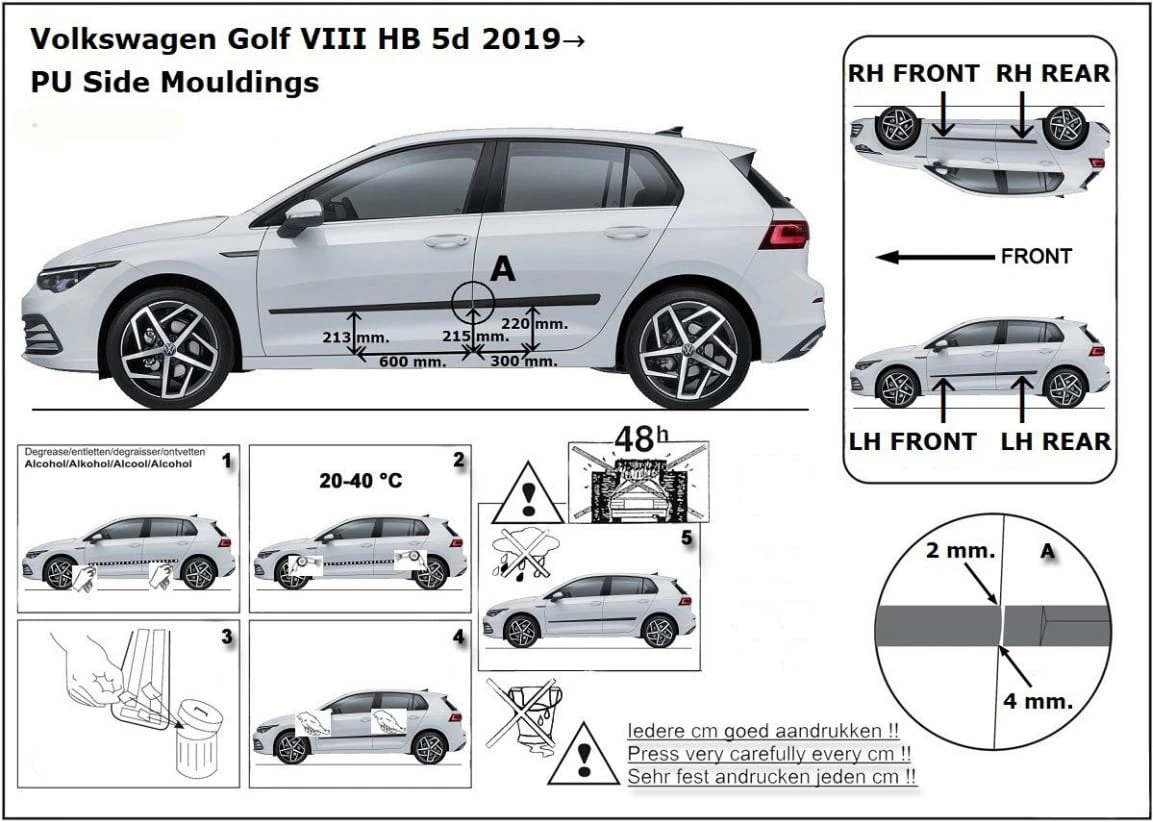 Volkswagen Golf VIII HB 5d 2019→
PU Side Mouldings

A
213 mm.
215 mm.
220 mm.
600 mm.
300 mm.

RH FRONT
RH REAR
FRONT
LH FRONT
LH REAR

Degrease/entletten/degraisser/ontvetten
Alcohol/Alkohol/Alcool/Alcohol
1

20-40 °C
2

3

4

48h

5

2 mm.
A
4 mm.

Iedere cm goed aandrukken !!
Press very carefully every cm !!
Sehr fest andrucken jeden cm !!