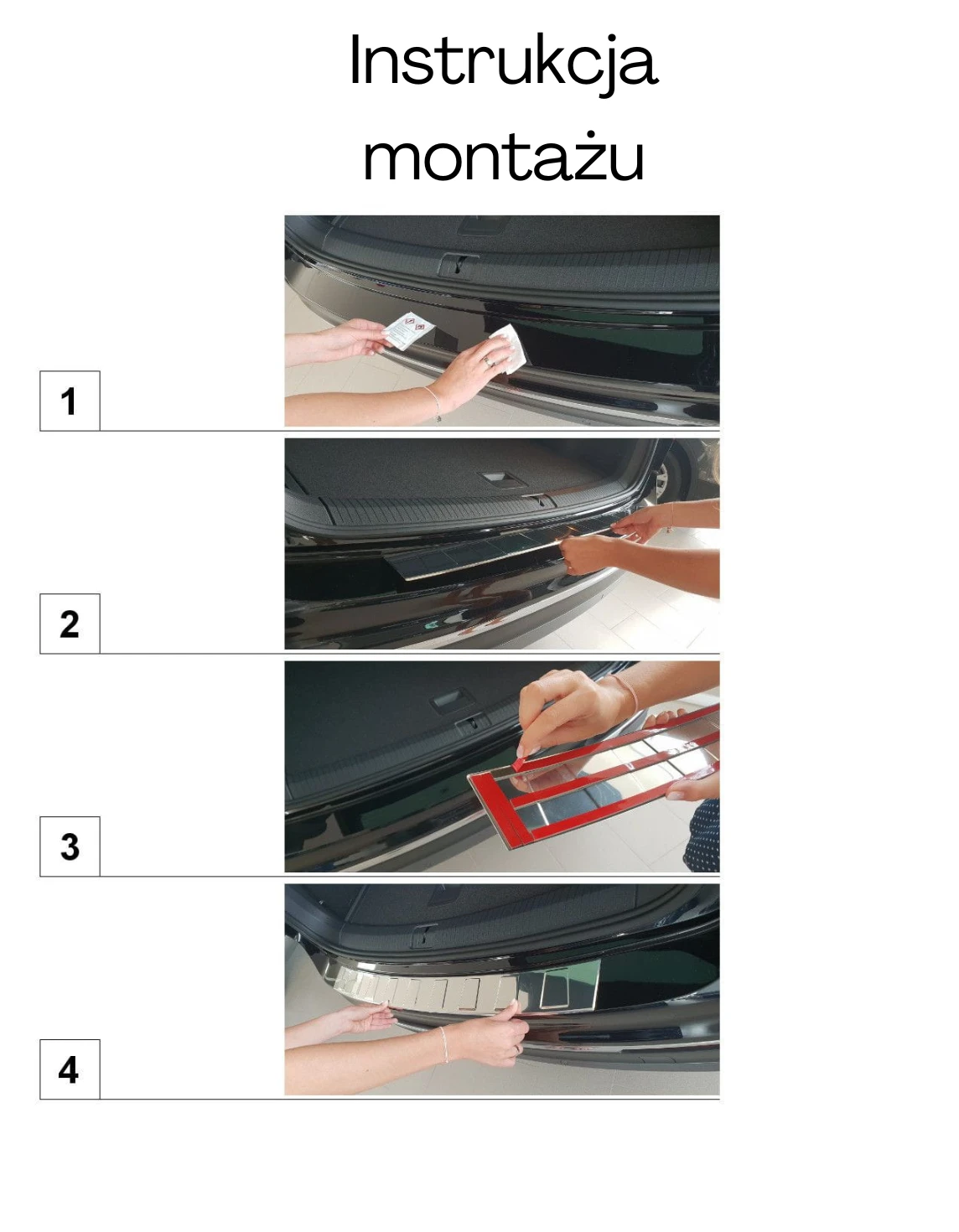 Instrukcja montażu

1

2

3

4