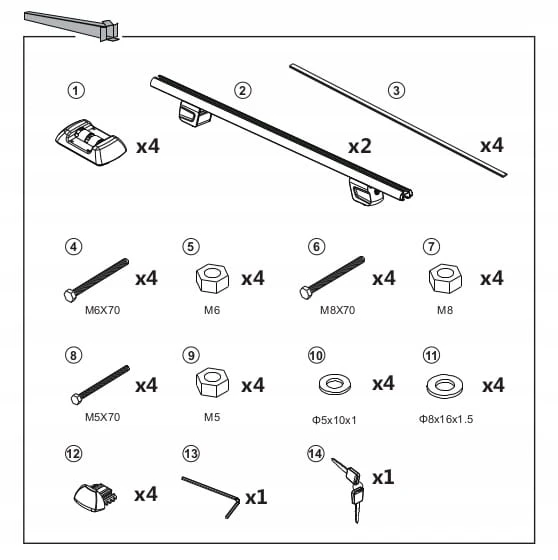 1
x4

2
x2

3
x4

4
x4
M6X70

5
x4
M6

6
x4
M8X70

7
x4
M8

8
x4
M5X70

9
x4
M5

10
x4
Φ5x10x1

11
x4
Φ8x16x1.5

12
x4

13
x1

14
x1