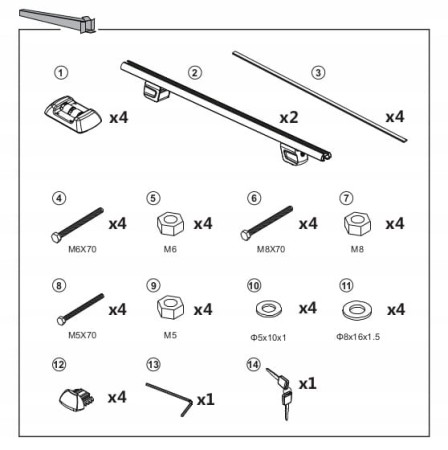 1
x4

2
x2

3
x4

4
x4
M6X70

5
x4
M6

6
x4
M8X70

7
x4
M8

8
x4
M5X70

9
x4
M5

10
x4
Φ5x10x1

11
x4
Φ8x16x1.5

12
x4

13
x1

14
x1