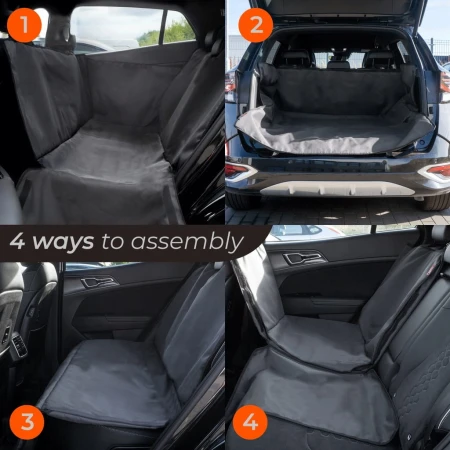 1

2

4 ways to assembly

3

4