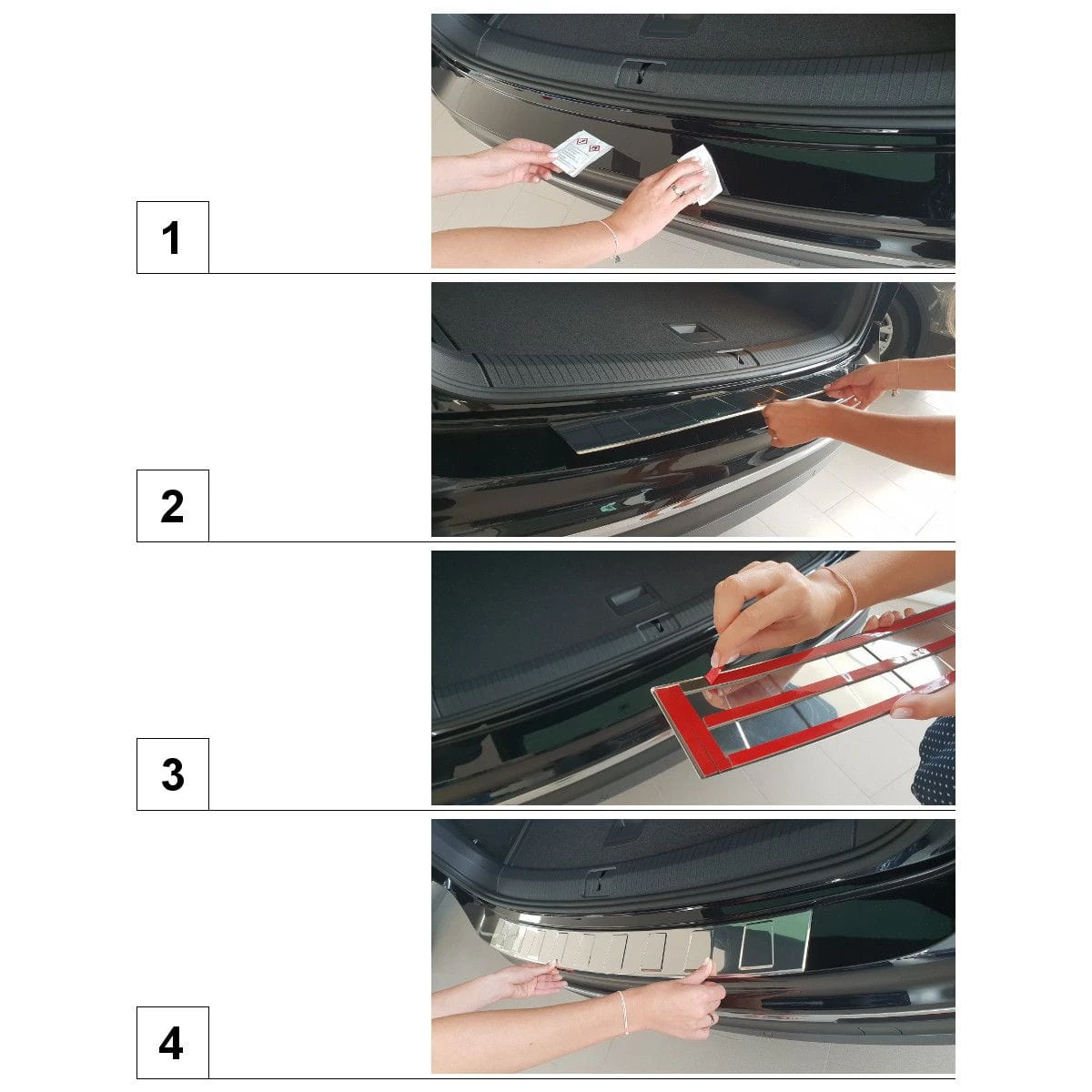 1

2

3

4