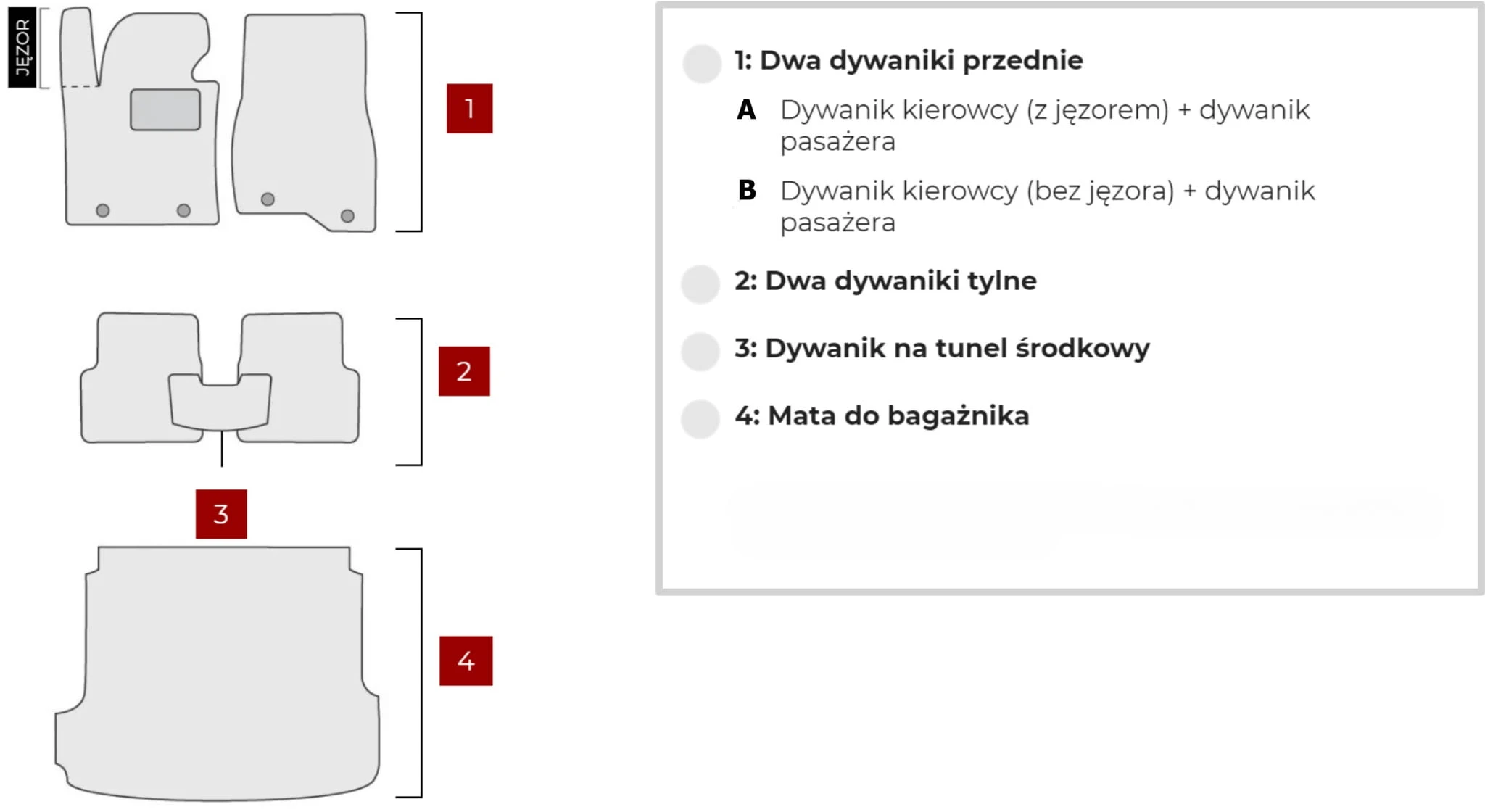 JĘZOR

1

2

3

4

1: Dwa dywaniki przednie

A Dywanik kierowcy (z jęzorem) + dywanik pasażera

B Dywanik kierowcy (bez jęzora) + dywanik pasażera

2: Dwa dywaniki tylne

3: Dywanik na tunel środkowy

4: Mata do bagażnika