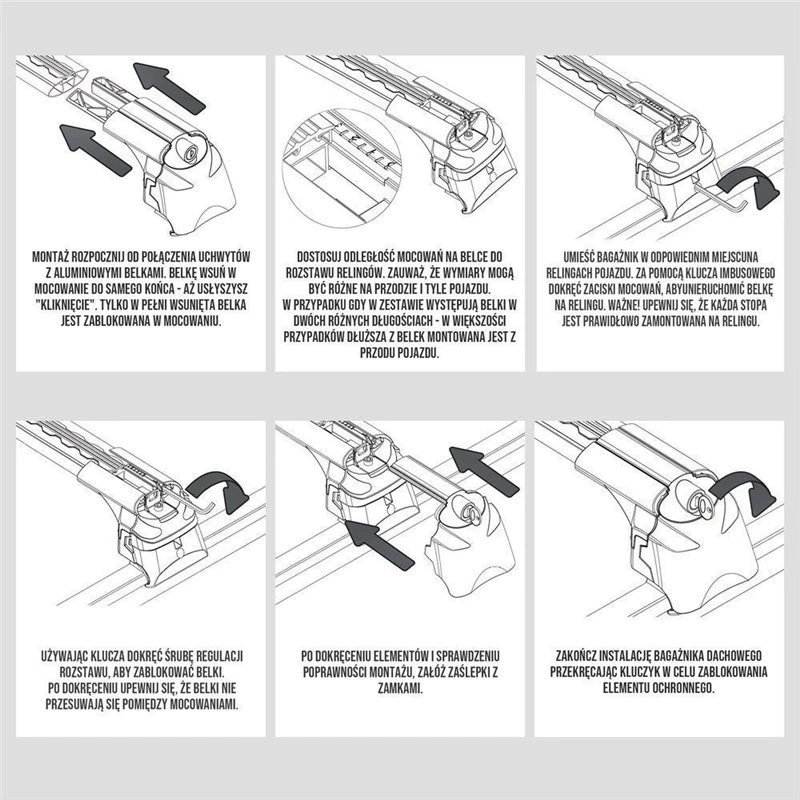 MONTAŻ ROZPOCZNIJ OD POŁĄCZENIA UCHWYTÓW Z ALUMINIOWYMI BELKAMI. BELKĘ WSUŃ W MOCOWANIE DO SAMEGO KOŃCA - AŻ USŁYSZYSZ "KLIKNIĘCIE". TYLKO W PEŁNI WSUNIĘTA BELKA JEST ZABLOKOWANA W MOCOWANIU.

DOSTOSUJ ODLEGŁOŚĆ MOCOWAŃ NA BELCE DO ROZSTAWU RELINGÓW. ZAUWAŻ, ŻE WYMIARY MOGĄ BYĆ RÓŻNE NA PRZODZIE I TYLE POJAZDU. W PRZYPADKU GDY W ZESTAWIE WYSTĘPUJĄ BELKI W DWÓCH RÓŻNYCH DŁUGOŚCIACH - W WIĘKSZOŚCI PRZYPADKÓW DŁUŻSZA Z BELEK MONTOWANA JEST Z PRZODU POJAZDU.

UMIEŚĆ BAGAŻNIK W ODPOWIEDNIM MIEJSCUNA RELINGACH POJAZDU. ZA POMOCĄ KLUCZA IMBUSOWEGO DOKRĘĆ ZACISKI MOCOWAŃ, ABYUNIERUCHOMIĆ BELKĘ NA RELINGU. WAŻNE! UPEWNIJ SIĘ, ŻE KAŻDA STOPA JEST PRAWIDŁOWO ZAMONTOWANA NA RELINGU.

UŻYWAJĄC KLUCZA DOKRĘĆ ŚRUBĘ REGULACJI ROZSTAWU, ABY ZABLOKOWAĆ BELKI. PO DOKRĘCENIU UPEWNIJ SIĘ, ŻE BELKI NIE PRZESUWAJĄ SIĘ POMIĘDZY MOCOWANIAMI.

PO DOKRĘCENIU ELEMENTÓW I SPRAWDZENIU POPRAWNOŚCI MONTAŻU, ZAŁÓŻ ZAŚLEPKI Z ZAMKAMI.

ZAKOŃCZ INSTALACJĘ BAGAŻNIKA DACHOWEGO PRZEKRĘCAJĄC KLUCZYK W CELU ZABLOKOWANIA ELEMENTU OCHRONNEGO.