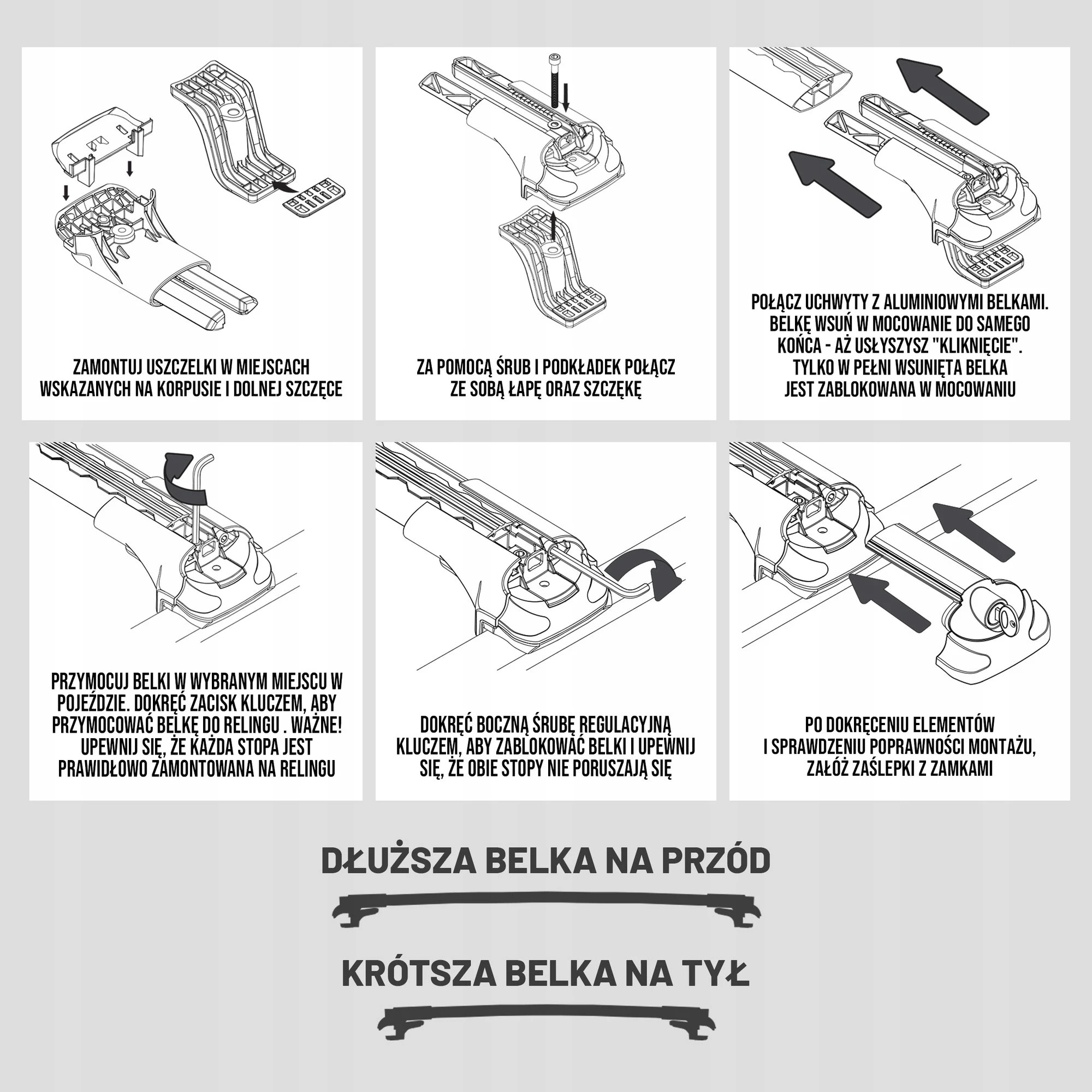 ZAMONTUJ USZCZELKI W MIEJSCACH WSKAZANYCH NA KORPUSIE I DOLNEJ SZCZĘCE

ZA POMOCĄ ŚRUB I PODKŁADEK POŁĄCZ ZE SOBĄ ŁAPĘ ORAZ SZCZĘKĘ

POŁĄCZ UCHWYTY Z ALUMINIOWYMI BELKAMI. BELKĘ WSUŃ W MOCOWANIE DO SAMEGO KOŃCA - AŻ USŁYSZYSZ "KLIKNIĘCIE". TYLKO W PEŁNI WSUNIĘTA BELKA JEST ZABLOKOWANA W MOCOWANIU

PRZYMOCUJ BELKI W WYBRANYM MIEJSCU W POJEŹDZIE. DOKRĘĆ ZACISK KLUCZEM, ABY PRZYMOCOWAĆ BELKĘ DO RELINGU . WAŻNE! UPEWNIJ SIĘ, ŻE KAŻDA STOPA JEST PRAWIDŁOWO ZAMONTOWANA NA RELINGU

DOKRĘĆ BOCZNĄ ŚRUBĘ REGULACYJNĄ KLUCZEM, ABY ZABLOKOWAĆ BELKI I UPEWNIJ SIĘ, ŻE OBIE STOPY NIE PORUSZAJĄ SIĘ

PO DOKRĘCENIU ELEMENTÓW I SPRAWDZENIU POPRAWNOŚCI MONTAŻU, ZAŁÓŻ ZAŚLEPKI Z ZAMKAMI

DŁUŻSZA BELKA NA PRZÓD

KRÓTSZA BELKA NA TYŁ