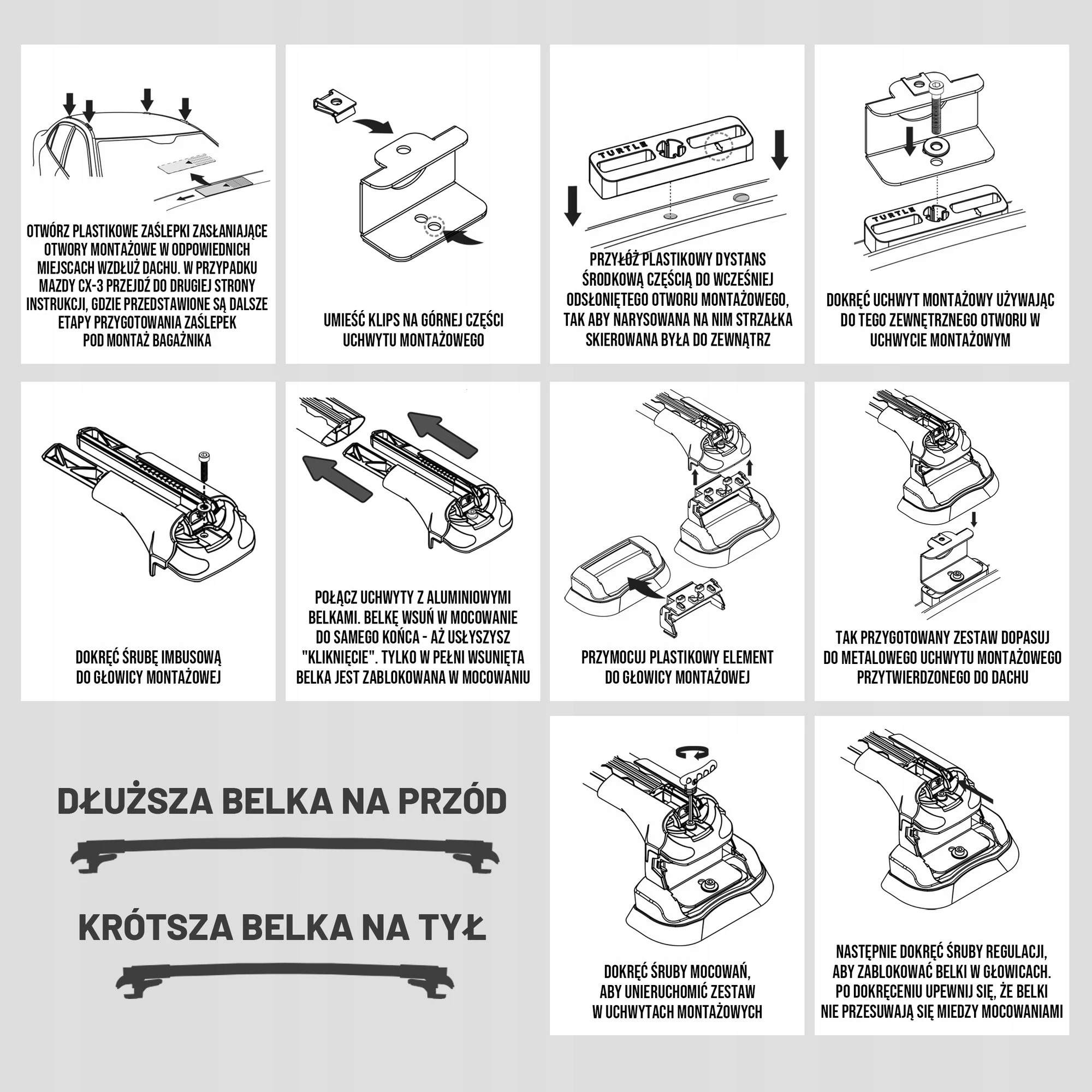 OTWÓRZ PLASTIKOWE ZAŚLEPKI ZASŁANIAJĄCE OTWORY MONTAŻOWE W ODPOWIEDNICH MIEJSCACH WZDŁUŻ DACHU. W PRZYPADKU MAZDY CX-3 PRZEJDŹ DO DRUGIEJ STRONY INSTRUKCJI, GDZIE PRZEDSTAWIONE SĄ DALSZE ETAPY PRZYGOTOWANIA ZAŚLEPEK POD MONTAŻ BAGAŻNIKA

UMIEŚĆ KLIPS NA GÓRNEJ CZĘŚCI UCHWYTU MONTAŻOWEGO

TURTLE

PRZYŁÓŻ PLASTIKOWY DYSTANS ŚRODKOWĄ CZĘŚCIĄ DO WCZEŚNIEJ ODSŁONIĘTEGO OTWORU MONTAŻOWEGO, TAK ABY NARYSOWANA NA NIM STRZAŁKA SKIEROWANA BYŁA DO ZEWNĄTRZ

TURTLE

DOKRĘĆ UCHWYT MONTAŻOWY UŻYWAJĄC DO TEGO ZEWNĘTRZNEGO OTWORU W UCHWYCIE MONTAŻOWYM

DOKRĘĆ ŚRUBĘ IMBUSOWĄ DO GŁOWICY MONTAŻOWEJ

POŁĄCZ UCHWYTY Z ALUMINIOWYMI BELKAMI. BELKĘ WSUŃ W MOCOWANIE DO SAMEGO KOŃCA - AŻ USŁYSZYSZ "KLIKNIĘCIE". TYLKO W PEŁNI WSUNIĘTA BELKA JEST ZABLOKOWANA W MOCOWANIU

PRZYMOCUJ PLASTIKOWY ELEMENT DO GŁOWICY MONTAŻOWEJ

TAK PRZYGOTOWANY ZESTAW DOPASUJ DO METALOWEGO UCHWYTU MONTAŻOWEGO PRZYTWIERDZONEGO DO DACHU

DŁUŻSZA BELKA NA PRZÓD

KRÓTSZA BELKA NA TYŁ

DOKRĘĆ ŚRUBY MOCOWAŃ, ABY UNIERUCHOMIĆ ZESTAW W UCHWYTACH MONTAŻOWYCH

NASTĘPNIE DOKRĘĆ ŚRUBY REGULACJI, ABY ZABLOKOWAĆ BELKI W GŁOWICACH. PO DOKRĘCENIU UPEWNIJ SIĘ, ŻE BELKI NIE PRZESUWAJĄ SIĘ MIEDZY MOCOWANIAMI