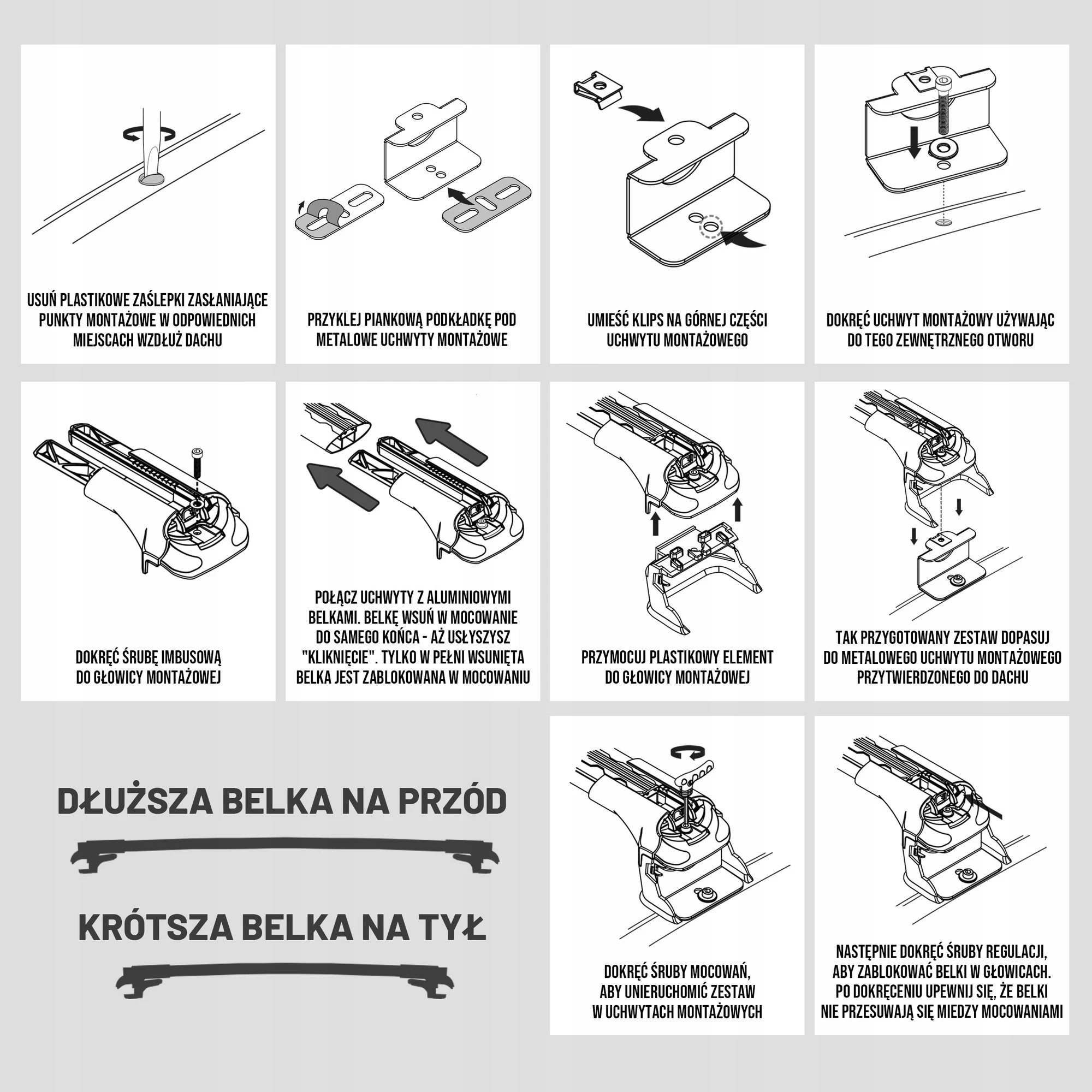 USUŃ PLASTIKOWE ZAŚLEPKI ZASŁANIAJĄCE PUNKTY MONTAŻOWE W ODPOWIEDNICH MIEJSCACH WZDŁUŻ DACHU

PRZYKLEJ PIANKOWĄ PODKŁADKĘ POD METALOWE UCHWYTY MONTAŻOWE

UMIEŚĆ KLIPS NA GÓRNEJ CZĘŚCI UCHWYTU MONTAŻOWEGO

DOKRĘĆ UCHWYT MONTAŻOWY UŻYWAJĄC DO TEGO ZEWNĘTRZNEGO OTWORU

DOKRĘĆ ŚRUBĘ IMBUSOWĄ DO GŁOWICY MONTAŻOWEJ

POŁĄCZ UCHWYTY Z ALUMINIOWYMI BELKAMI. BELKĘ WSUŃ W MOCOWANIE DO SAMEGO KOŃCA - AŻ USŁYSZYSZ "KLIKNIĘCIE". TYLKO W PEŁNI WSUNIĘTA BELKA JEST ZABLOKOWANA W MOCOWANIU

PRZYMOCUJ PLASTIKOWY ELEMENT DO GŁOWICY MONTAŻOWEJ

TAK PRZYGOTOWANY ZESTAW DOPASUJ DO METALOWEGO UCHWYTU MONTAŻOWEGO PRZYTWIERDZONEGO DO DACHU

DŁUŻSZA BELKA NA PRZÓD

KRÓTSZA BELKA NA TYŁ

DOKRĘĆ ŚRUBY MOCOWAŃ, ABY UNIERUCHOMIĆ ZESTAW W UCHWYTACH MONTAŻOWYCH

NASTĘPNIE DOKRĘĆ ŚRUBY REGULACJI, ABY ZABLOKOWAĆ BELKI W GŁOWICACH. PO DOKRĘCENIU UPEWNIJ SIĘ, ŻE BELKI NIE PRZESUWAJĄ SIĘ MIEDZY MOCOWANIAMI