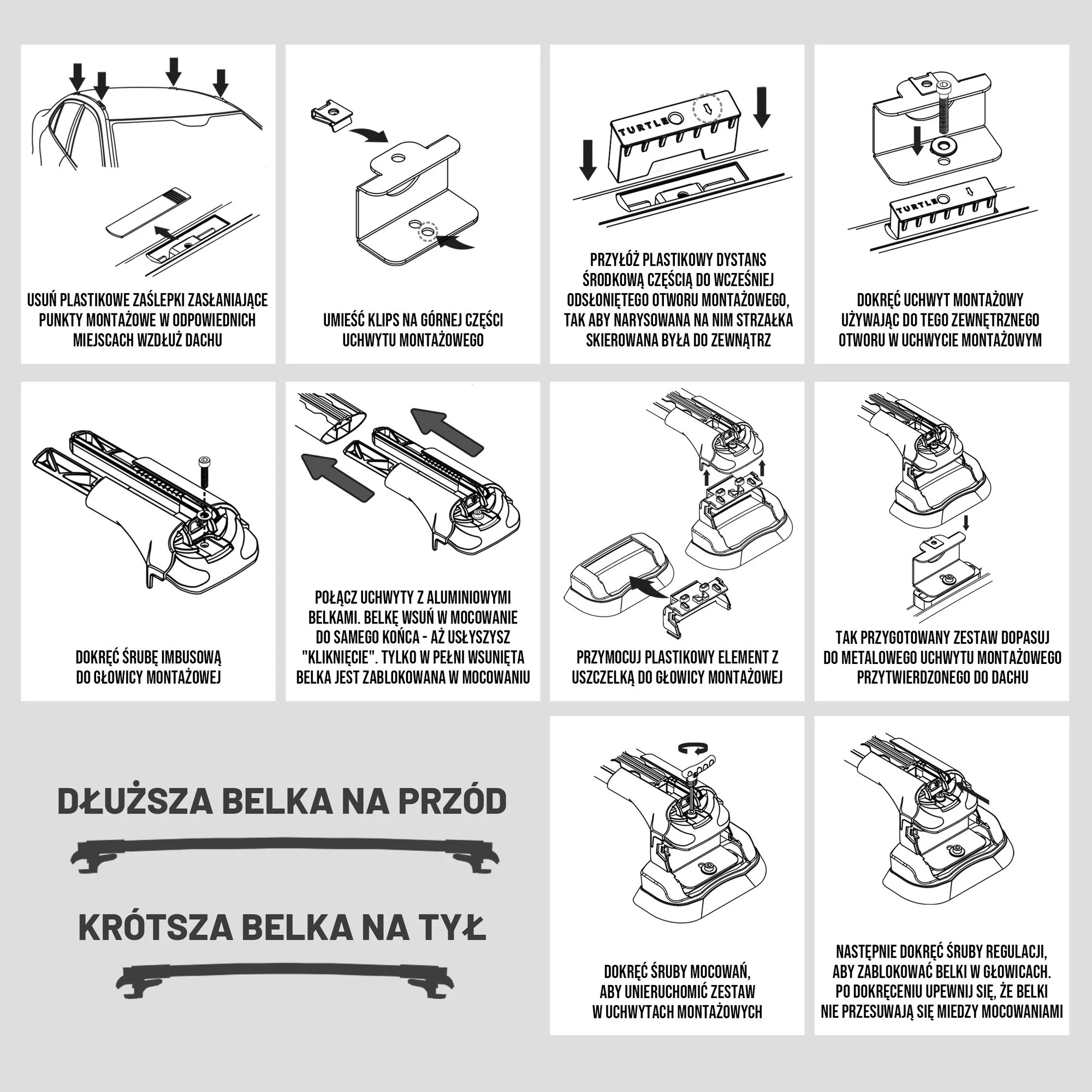 USUŃ PLASTIKOWE ZAŚLEPKI ZASŁANIAJĄCE PUNKTY MONTAŻOWE W ODPOWIEDNICH MIEJSCACH WZDŁUŻ DACHU

UMIEŚĆ KLIPS NA GÓRNEJ CZĘŚCI UCHWYTU MONTAŻOWEGO

TURTLE

PRZYŁÓŻ PLASTIKOWY DYSTANS ŚRODKOWĄ CZĘŚCIĄ DO WCZEŚNIEJ ODSŁONIĘTEGO OTWORU MONTAŻOWEGO, TAK ABY NARYSOWANA NA NIM STRZAŁKA SKIEROWANA BYŁA DO ZEWNĄTRZ

TURTLE

DOKRĘĆ UCHWYT MONTAŻOWY UŻYWAJĄC DO TEGO ZEWNĘTRZNEGO OTWORU W UCHWYCIE MONTAŻOWYM

DOKRĘĆ ŚRUBĘ IMBUSOWĄ DO GŁOWICY MONTAŻOWEJ

POŁĄCZ UCHWYTY Z ALUMINIOWYMI BELKAMI. BELKĘ WSUŃ W MOCOWANIE DO SAMEGO KOŃCA - AŻ USŁYSZYSZ "KLIKNIĘCIE". TYLKO W PEŁNI WSUNIĘTA BELKA JEST ZABLOKOWANA W MOCOWANIU

PRZYMOCUJ PLASTIKOWY ELEMENT Z USZCZELKĄ DO GŁOWICY MONTAŻOWEJ

TAK PRZYGOTOWANY ZESTAW DOPASUJ DO METALOWEGO UCHWYTU MONTAŻOWEGO PRZYTWIERDZONEGO DO DACHU

DŁUŻSZA BELKA NA PRZÓD

KRÓTSZA BELKA NA TYŁ

DOKRĘĆ ŚRUBY MOCOWAŃ, ABY UNIERUCHOMIĆ ZESTAW W UCHWYTACH MONTAŻOWYCH

NASTĘPNIE DOKRĘĆ ŚRUBY REGULACJI, ABY ZABLOKOWAĆ BELKI W GŁOWICACH. PO DOKRĘCENIU UPEWNIJ SIĘ, ŻE BELKI NIE PRZESUWAJĄ SIĘ MIEDZY MOCOWANIAMI