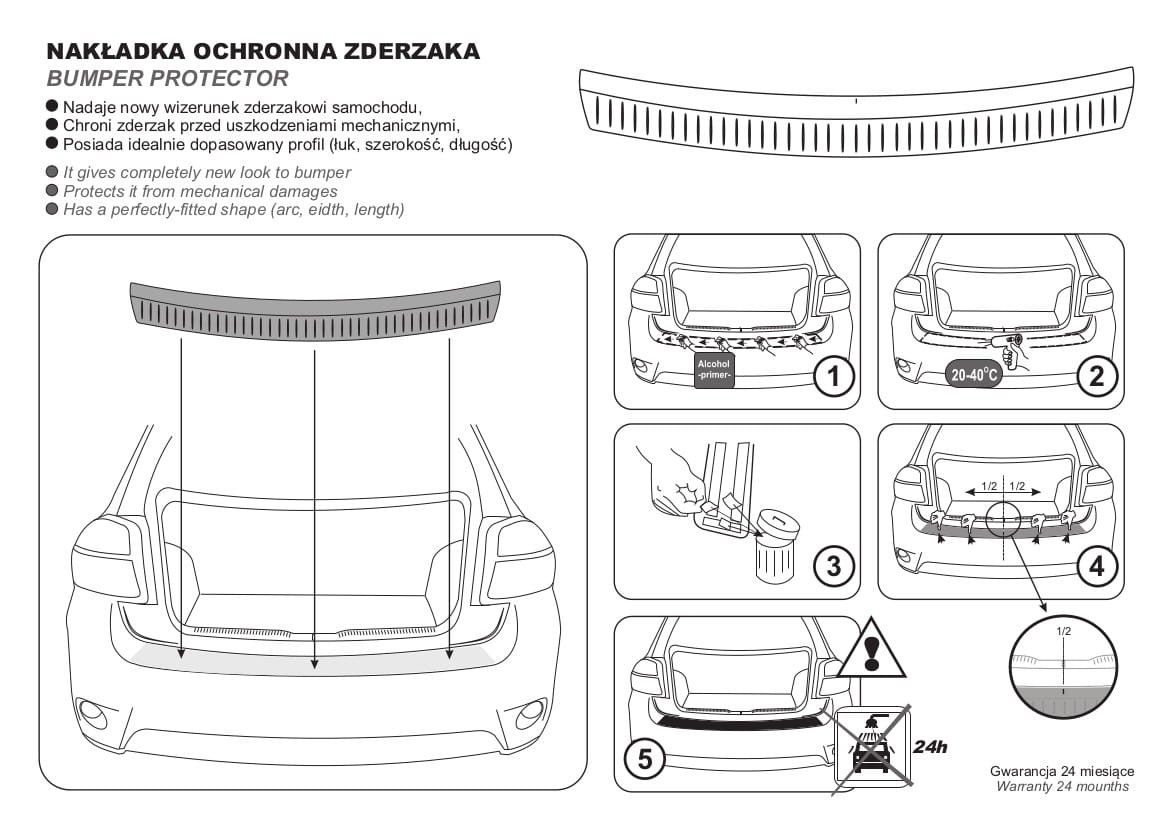 NAKŁADKA OCHRONNA ZDERZAKA
BUMPER PROTECTOR

● Nadaje nowy wizerunek zderzakowi samochodu,
● Chroni zderzak przed uszkodzeniami mechanicznymi,
● Posiada idealnie dopasowany profil (łuk, szerokość, długość)

● It gives completely new look to bumper
● Protects it from mechanical damages
● Has a perfectly-fitted shape (arc, eidth, length)

Alcohol -primer-

1

20-40°C

2

3

1/2 1/2

4

1/2

5

24h

Gwarancja 24 miesiące
Warranty 24 mounths