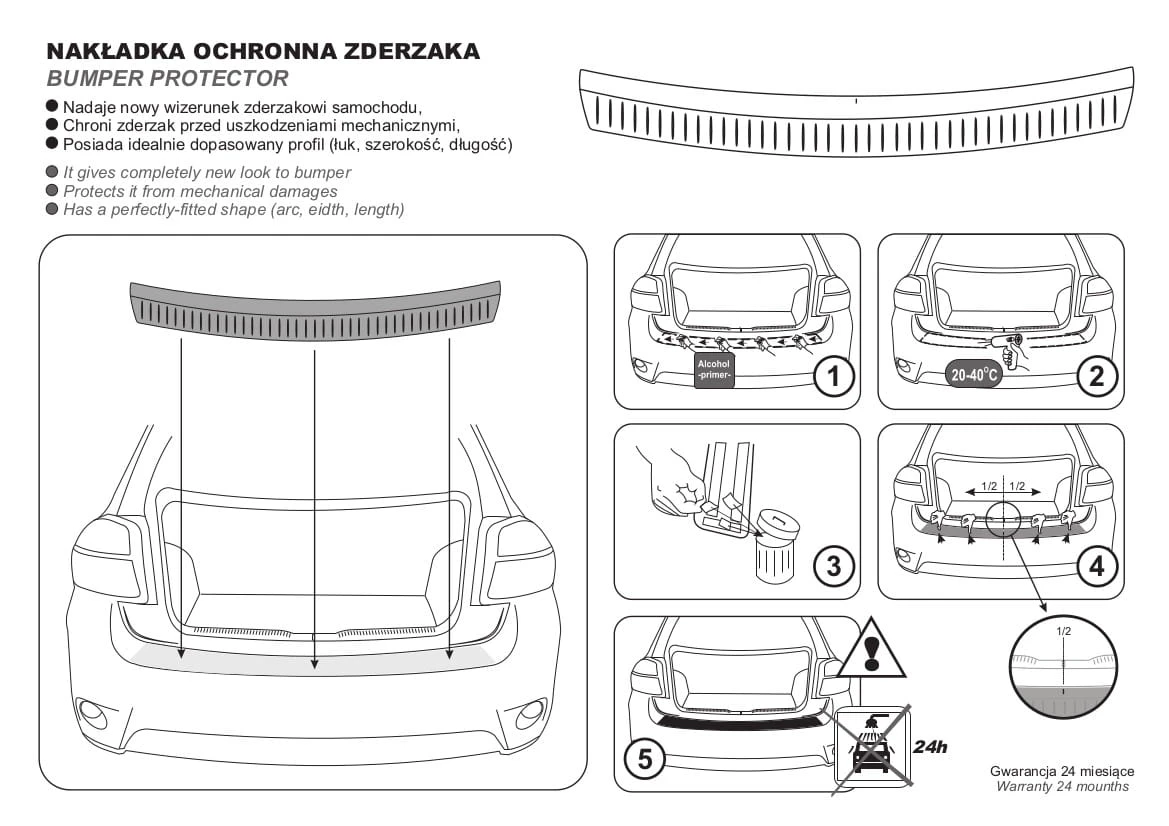 NAKŁADKA OCHRONNA ZDERZAKA
BUMPER PROTECTOR

● Nadaje nowy wizerunek zderzakowi samochodu,
● Chroni zderzak przed uszkodzeniami mechanicznymi,
● Posiada idealnie dopasowany profil (łuk, szerokość, długość)

● It gives completely new look to bumper
● Protects it from mechanical damages
● Has a perfectly-fitted shape (arc, eidth, length)

Alcohol -primer-
1

20-40°C
2

3

1/2 1/2
4

1/2

5

24h

Gwarancja 24 miesiące
Warranty 24 mounths