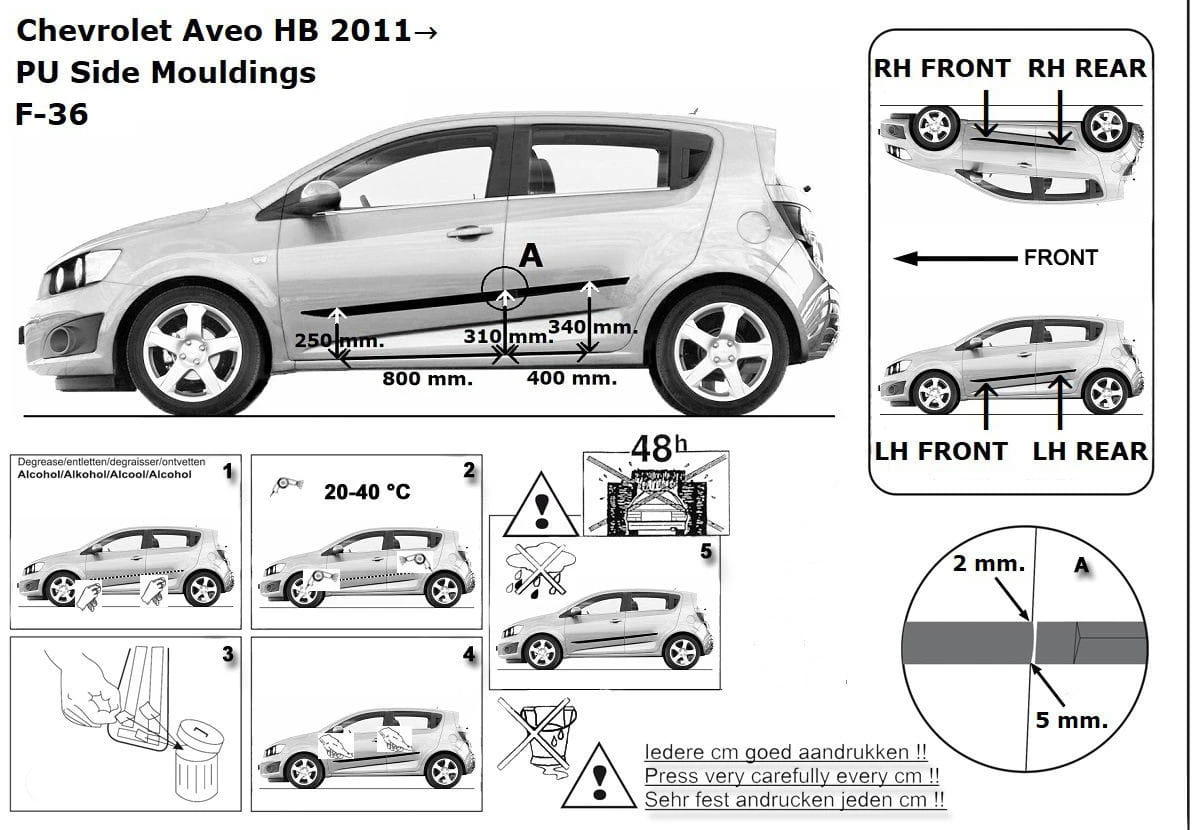 Chevrolet Aveo HB 2011→
PU Side Mouldings
F-36

A

250 mm.
310 mm.
340 mm.
800 mm.
400 mm.

RH FRONT RH REAR

FRONT

LH FRONT LH REAR

Degrease/entletten/degraisser/ontvetten
Alcohol/Alkohol/Alcool/Alcohol
1

20-40 °C
2

3

4

48h

5

2 mm.
A
5 mm.

Iedere cm goed aandrukken !!
Press very carefully every cm !!
Sehr fest andrucken jeden cm !!